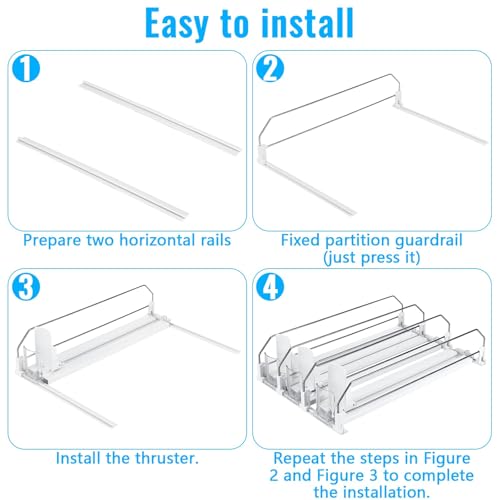 Easy to install

1

Prepare two horizontal rails

2

Fixed partition guardrail (just press it)

3

Install the thruster.

4

Repeat the steps in Figure 2 and Figure 3 to complete the installation.