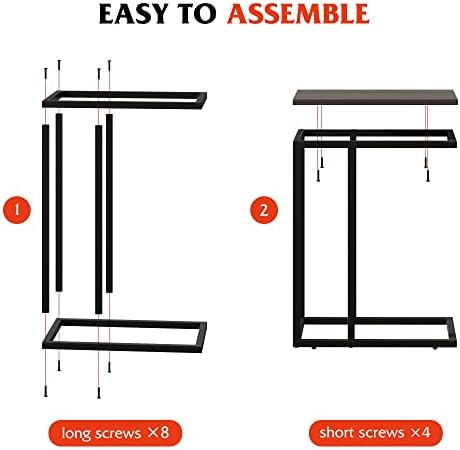 EASY TO ASSEMBLE

1

2

long screws ×8

short screws ×4