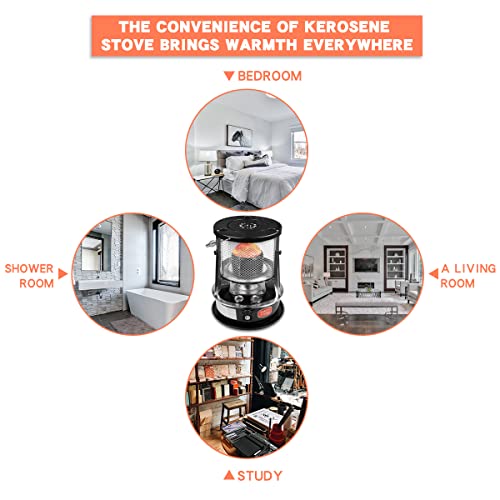 THE CONVENIENCE OF KEROSENE STOVE BRINGS WARMTH EVERYWHERE

▼ BEDROOM

SHOWER ROOM ▶

◀ A LIVING ROOM

▲ STUDY