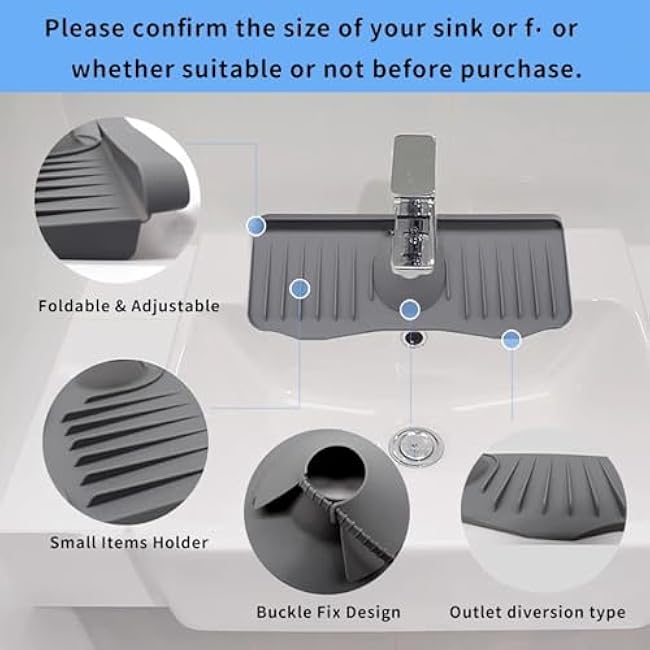 Please confirm the size of your sink or f· or whether suitable or not before purchase.

Foldable & Adjustable

Small Items Holder

Buckle Fix Design

Outlet diversion type