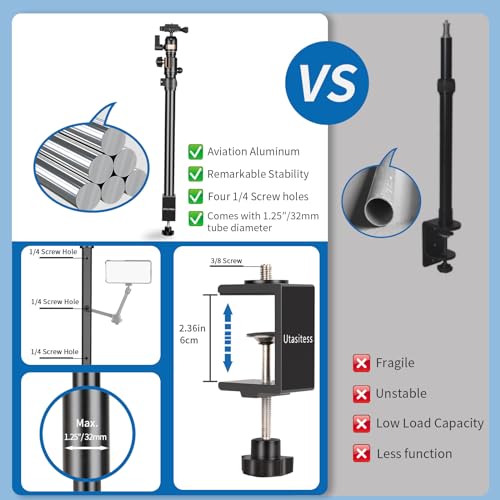 VS

Aviation Aluminum
Remarkable Stability
Four 1/4 Screw holes
Comes with 1.25"/32mm tube diameter

1/4 Screw Hole
1/4 Screw Hole
1/4 Screw Hole

Max.
1.25"/32mm

3/8 Screw
2.36in
6cm
Utasitess

Fragile
Unstable
Low Load Capacity
Less function