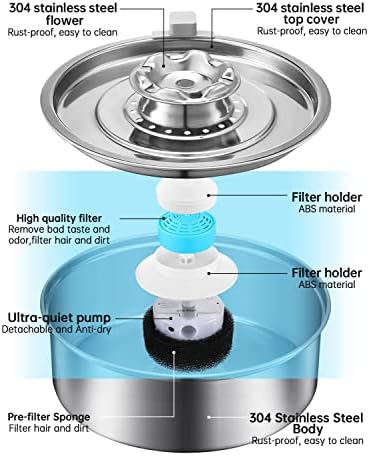 304 stainless steel flower
Rust-proof, easy to clean

304 stainless steel top cover
Rust-proof, easy to clean

Filter holder
ABS material

High quality filter
Remove bad taste and odor,filter hair and dirt

Filter holder
ABS material

Ultra-quiet pump
Detachable and Anti-dry

Pre-filter Sponge
Filter hair and dirt

304 Stainless Steel Body
Rust-proof, easy to clean