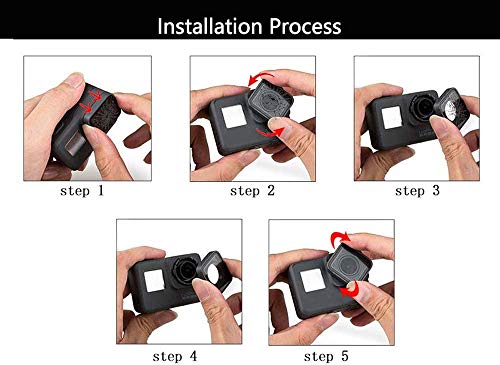 Installation Process

step 1

step 2

step 3

step 4

step 5