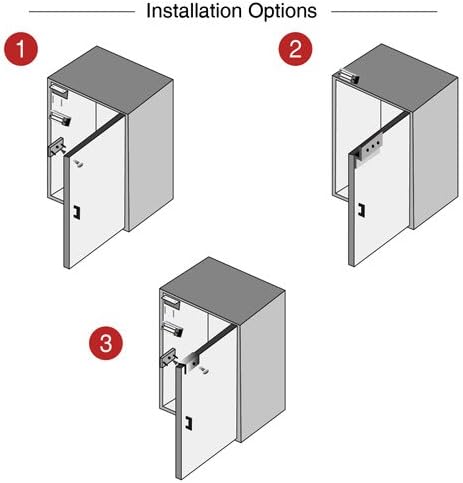 Installation Options

1

2

3