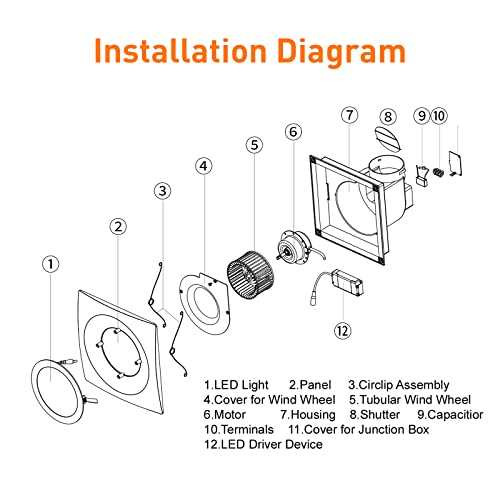 Installation Diagram

1
2
3
4
5
6
7
8
9
10
12

1.LED Light 2.Panel 3.Circlip Assembly
4.Cover for Wind Wheel 5.Tubular Wind Wheel
6.Motor 7.Housing 8.Shutter 9.Capacitior
10.Terminals 11.Cover for Junction Box
12.LED Driver Device