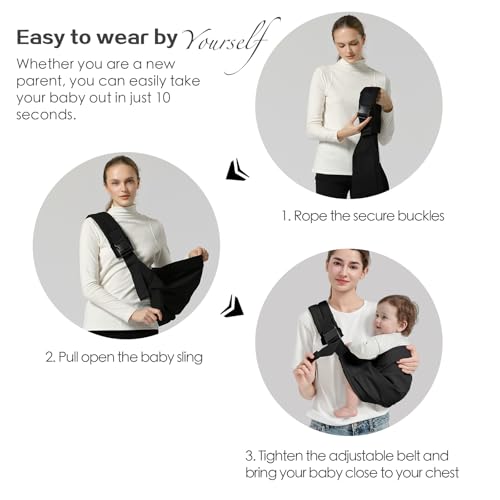 Easy to wear by Yourself

Whether you are a new parent, you can easily take your baby out in just 10 seconds.

1. Rope the secure buckles

2. Pull open the baby sling

3. Tighten the adjustable belt and bring your baby close to your chest