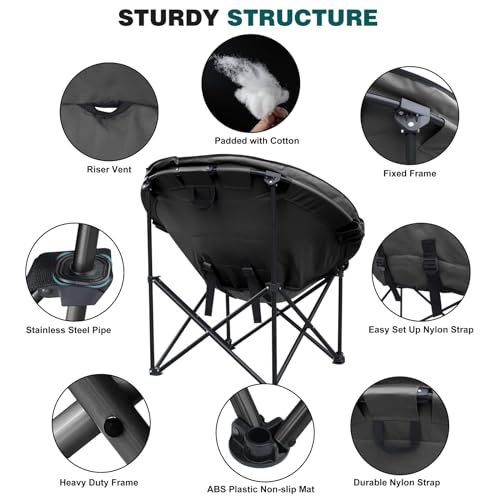 STURDY STRUCTURE

Padded with Cotton

Riser Vent

Fixed Frame

Stainless Steel Pipe

Easy Set Up Nylon Strap

Heavy Duty Frame

ABS Plastic Non-slip Mat

Durable Nylon Strap