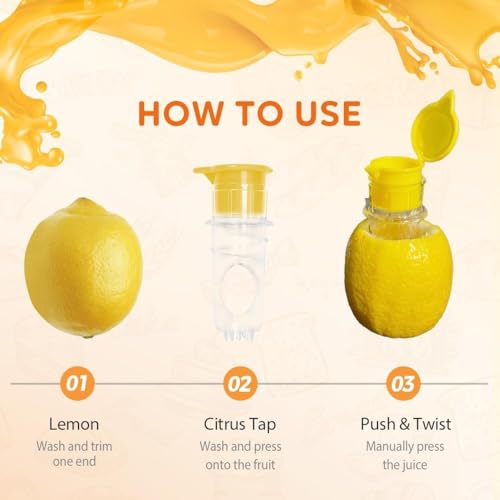 HOW TO USE

01
Lemon
Wash and trim one end

02
Citrus Tap
Wash and press onto the fruit

03
Push & Twist
Manually press the juice