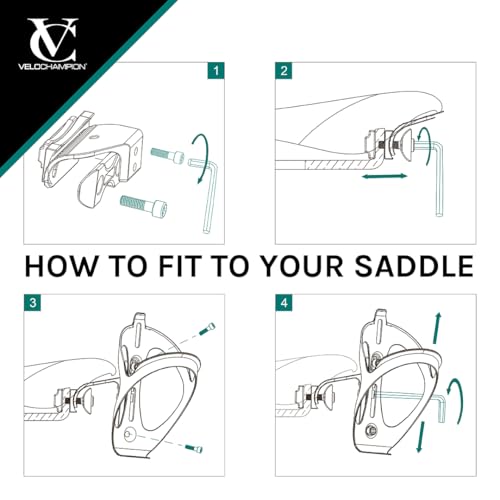 VC
VELOCHAMPION

1

2

HOW TO FIT TO YOUR SADDLE

3

4