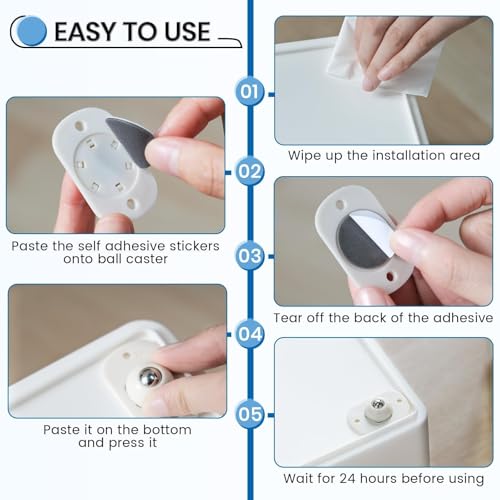 EASY TO USE

01

Wipe up the installation area

02

Paste the self adhesive stickers onto ball caster

03

Tear off the back of the adhesive

04

Paste it on the bottom and press it

05

Wait for 24 hours before using