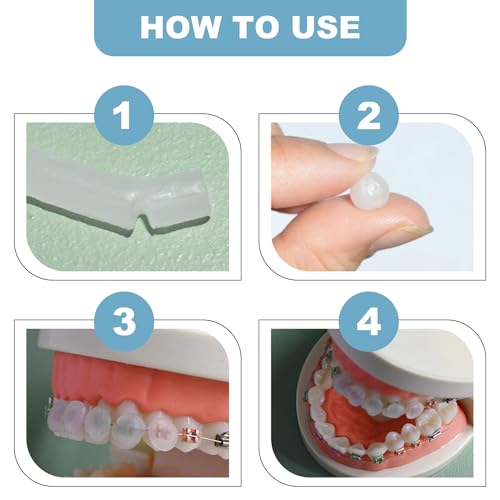 HOW TO USE

1

2

3

4