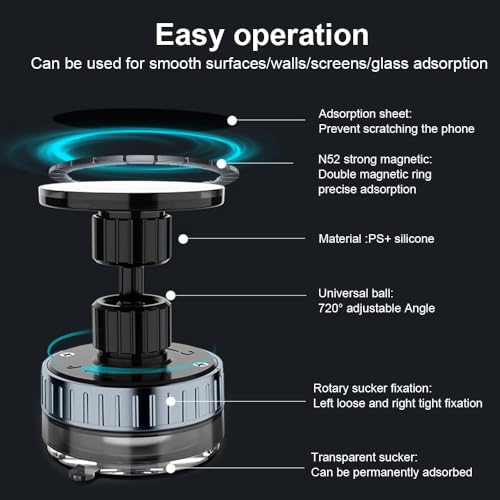 Easy operation
Can be used for smooth surfaces/walls/screens/glass adsorption

Adsorption sheet:
Prevent scratching the phone

N52 strong magnetic:
Double magnetic ring
precise adsorption

Material :PS+ silicone

Universal ball:
720° adjustable Angle

Rotary sucker fixation:
Left loose and right tight fixation

Transparent sucker:
Can be permanently adsorbed