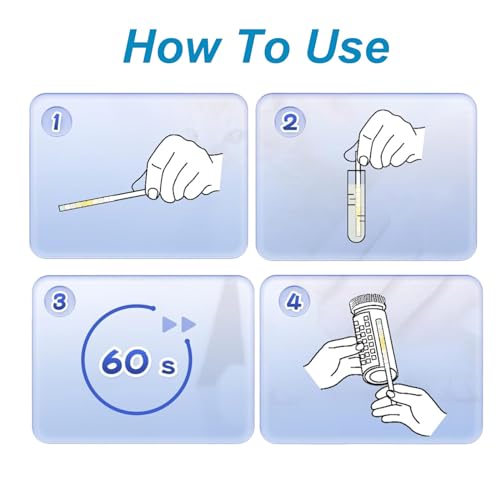 How To Use

1

2

3

60 s

4