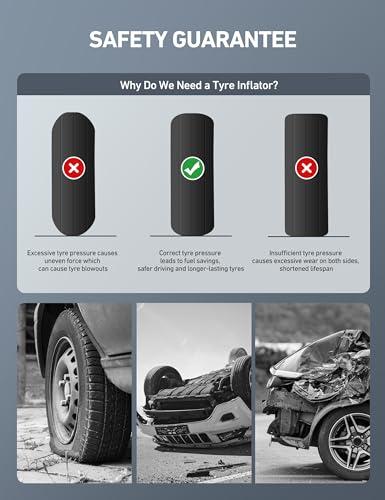 SAFETY GUARANTEE

Why Do We Need a Tyre Inflator?

Excessive tyre pressure causes uneven force which can cause tyre blowouts

Correct tyre pressure leads to fuel savings, safer driving and longer-lasting tyres

Insufficient tyre pressure causes excessive wear on both sides, shortened lifespan