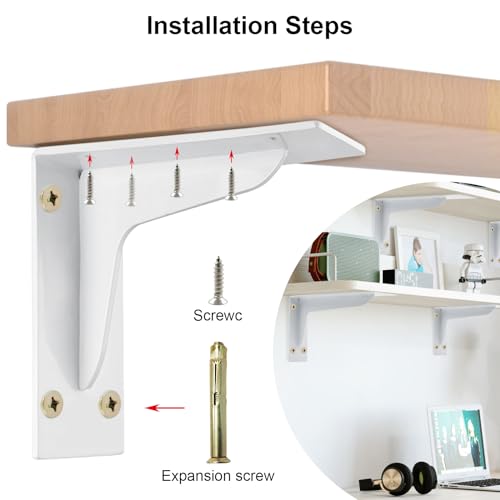 Installation Steps

Screwc

Expansion screw