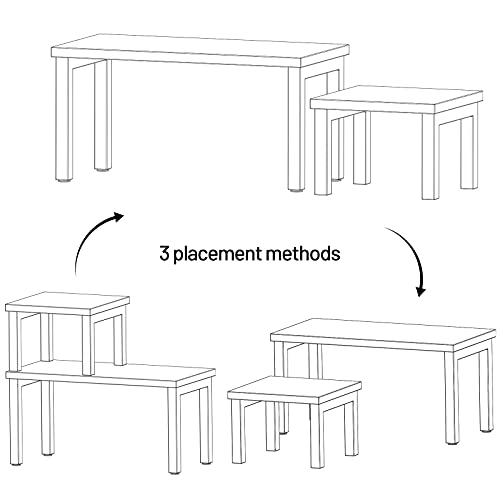 3 placement methods