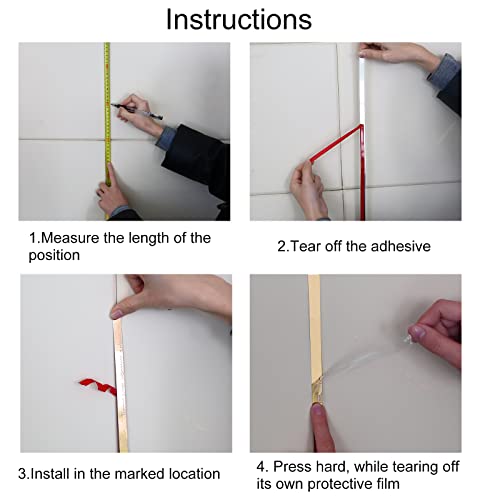 Instructions

1.Measure the length of the position

2.Tear off the adhesive

3.Install in the marked location

4. Press hard, while tearing off its own protective film