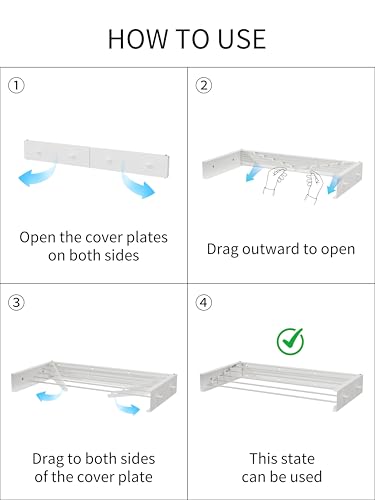 HOW TO USE

①

Open the cover plates on both sides

②

Drag outward to open

③

Drag to both sides of the cover plate

④

This state can be used