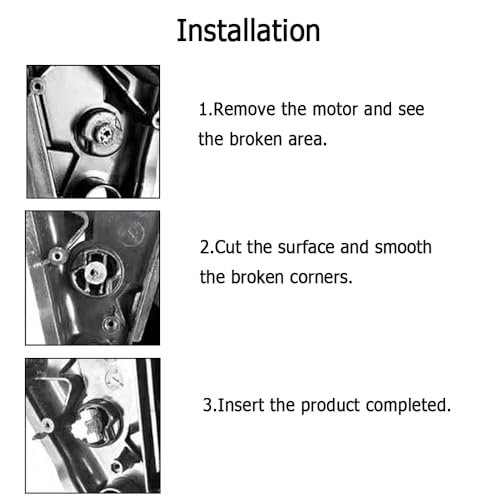 Installation

1.Remove the motor and see the broken area.

2.Cut the surface and smooth the broken corners.

3.Insert the product completed.