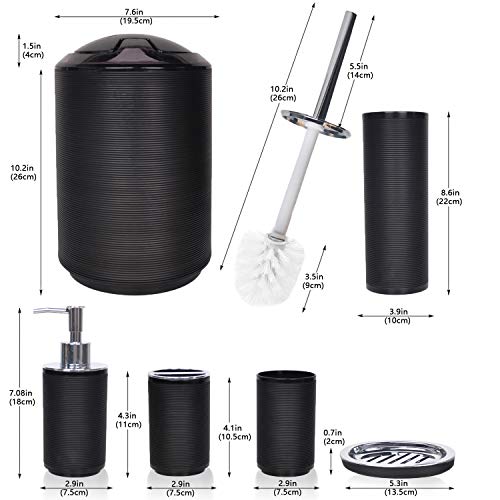 7.6in
(19.5cm)

1.5in
(4cm)

10.2in
(26cm)

10.2in
(26cm)

5.5in
(14cm)

8.6in
(22cm)

3.5in
(9cm)

3.9in
(10cm)

7.08in
(18cm)

4.3in
(11cm)

4.1in
(10.5cm)

0.7in
(2cm)

2.9in
(7.5cm)

2.9in
(7.5cm)

2.9in
(7.5cm)

5.3in
(13.5cm)