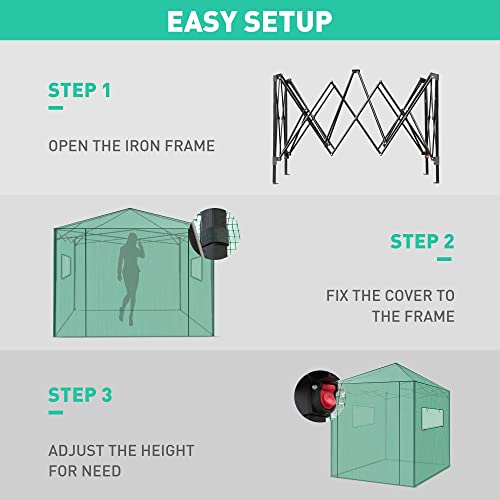 EASY SETUP

STEP 1

OPEN THE IRON FRAME

STEP 2

FIX THE COVER TO THE FRAME

STEP 3

ADJUST THE HEIGHT FOR NEED