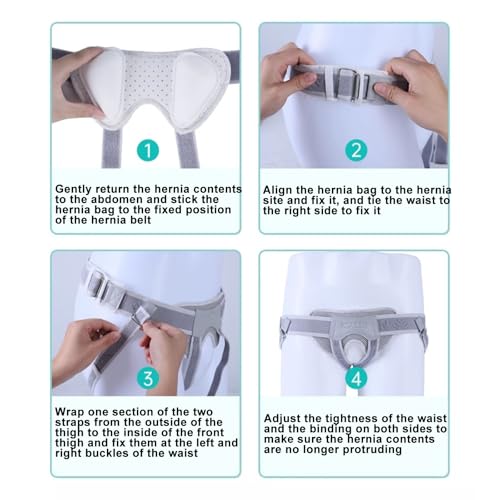 1

Gently return the hernia contents to the abdomen and stick the hernia bag to the fixed position of the hernia belt

2

Align the hernia bag to the hernia site and fix it, and tie the waist to the right side to fix it

3

Wrap one section of the two straps from the outside of the thigh to the inside of the front thigh and fix them at the left and right buckles of the waist

4

Adjust the tightness of the waist and the binding on both sides to make sure the hernia contents are no longer protruding