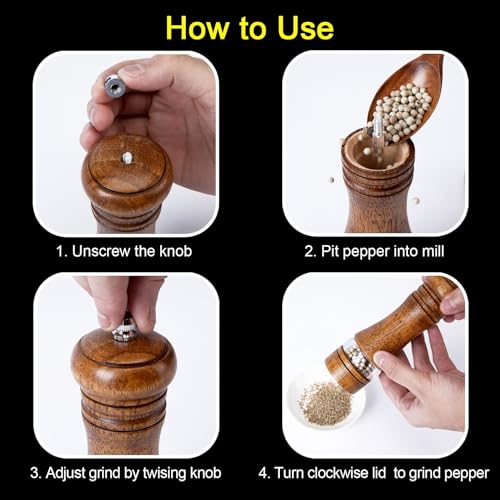 How to Use

1. Unscrew the knob

2. Pit pepper into mill

3. Adjust grind by twising knob

4. Turn clockwise lid to grind pepper