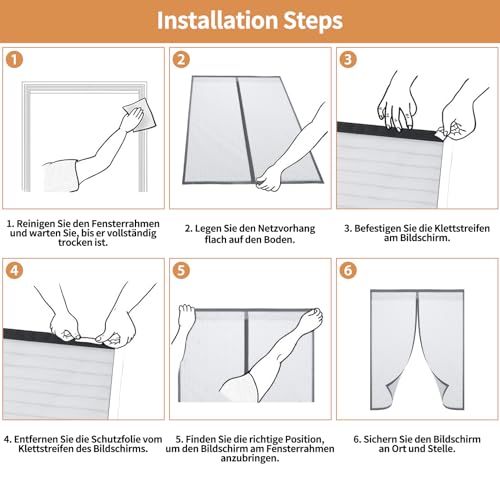 Installation Steps

1

1. Reinigen Sie den Fensterrahmen und warten Sie, bis er vollständig trocken ist.

2

2. Legen Sie den Netzvorhang flach auf den Boden.

3

3. Befestigen Sie die Klettstreifen am Bildschirm.

4

4. Entfernen Sie die Schutzfolie vom Klettstreifen des Bildschirms.

5

5. Finden Sie die richtige Position, um den Bildschirm am Fensterrahmen anzubringen.

6

6. Sichern Sie den Bildschirm an Ort und Stelle.