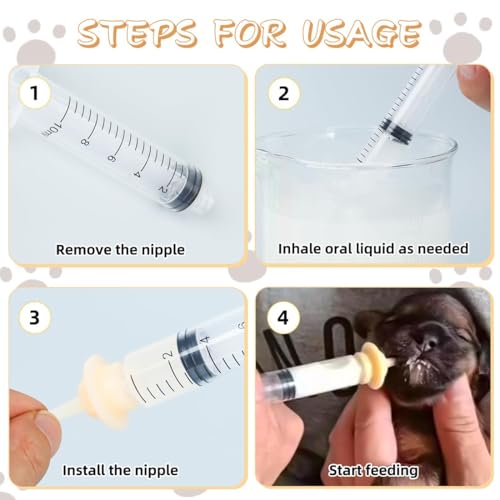 STEPS FOR USAGE

1
10ml
8
6
4
2
Remove the nipple

2
Inhale oral liquid as needed

3
2
4
6
Install the nipple

4
Start feeding