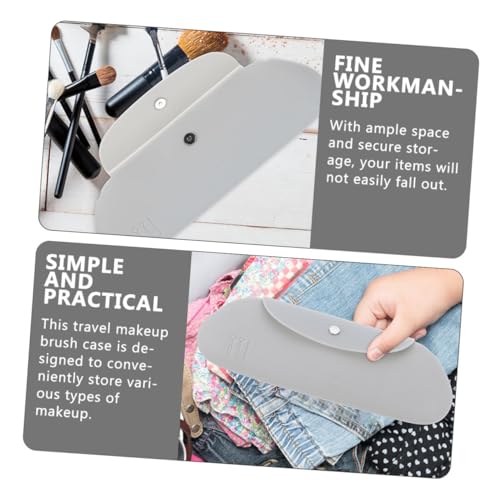 FINE WORKMANSHIP

With ample space and secure storage, your items will not easily fall out.

SIMPLE AND PRACTICAL

This travel makeup brush case is designed to conveniently store various types of makeup.