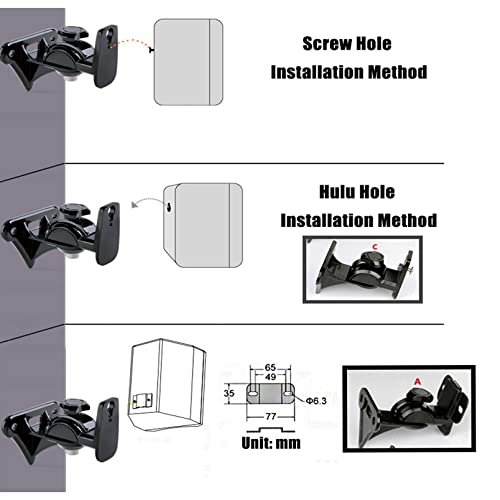 Screw Hole
Installation Method

Hulu Hole
Installation Method

C

65
49
35
Φ6.3
77
Unit: mm

A