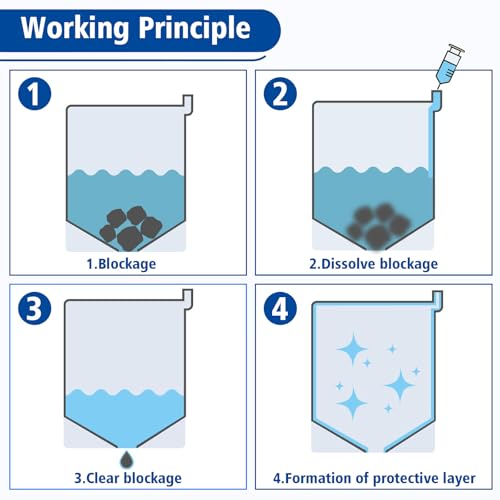 Working Principle

1

1.Blockage

2

2.Dissolve blockage

3

3.Clear blockage

4

4.Formation of protective layer