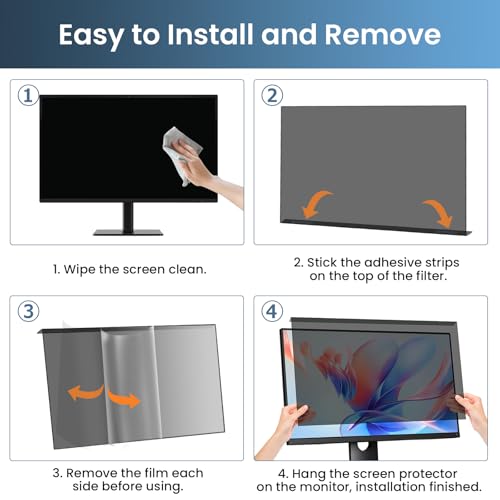 Easy to Install and Remove

①

1. Wipe the screen clean.

②

2. Stick the adhesive strips on the top of the filter.

③

3. Remove the film each side before using.

④

4. Hang the screen protector on the monitor, installation finished.