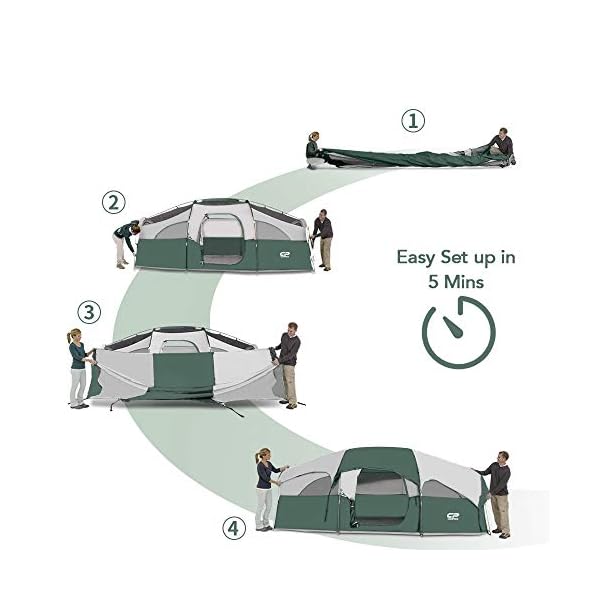 ①

②

Easy Set up in
5 Mins

③

④