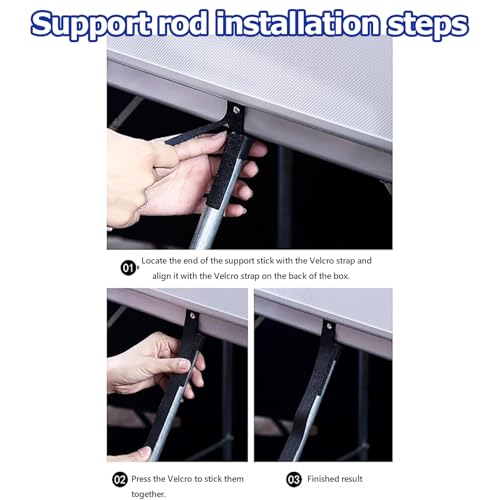 Support rod installation steps

01, Locate the end of the support stick with the Velcro strap and align it with the Velcro strap on the back of the box.

02 Press the Velcro to stick them together.

03 Finished result