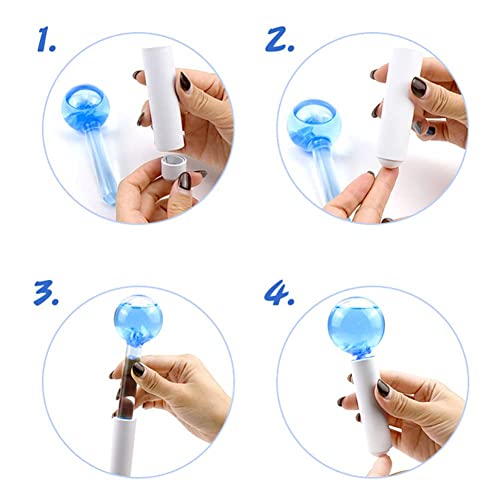 1.

2.

3.

4.