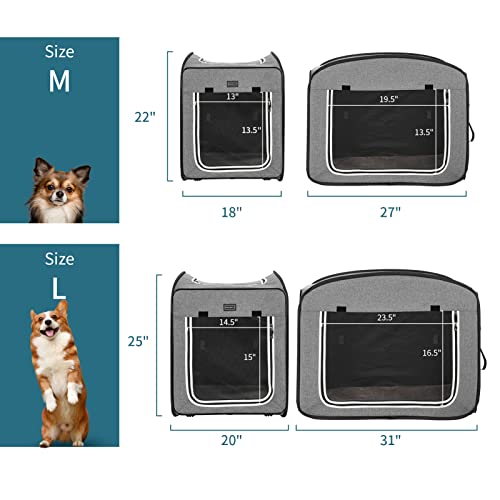 Size
M

22"

13"

13.5"

19.5"

13.5"

18"

27"

Size
L

25"

14.5"

15"

23.5"

16.5"

20"

31"