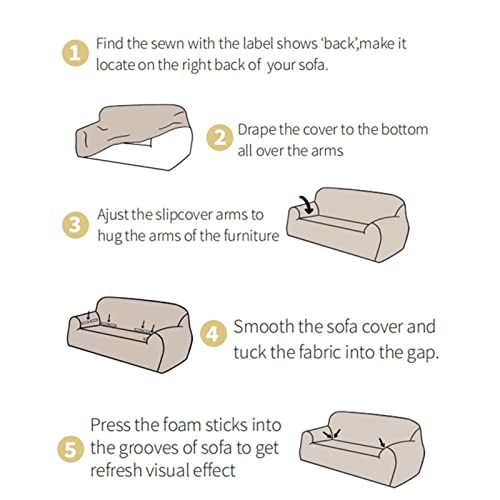 1 Find the sewn with the label shows 'back',make it locate on the right back of your sofa.

2 Drape the cover to the bottom all over the arms

3 Ajust the slipcover arms to hug the arms of the furniture

4 Smooth the sofa cover and tuck the fabric into the gap.

5 Press the foam sticks into the grooves of sofa to get refresh visual effect