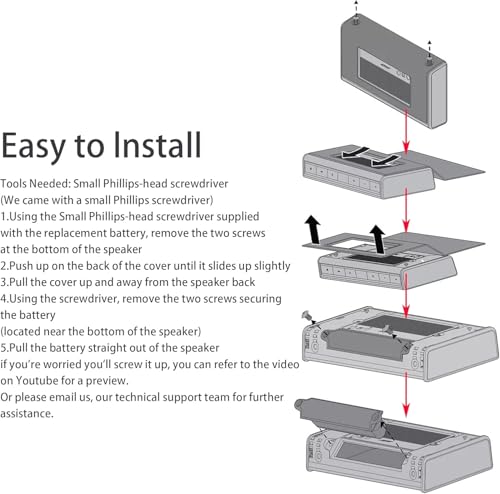 Easy to Install

Tools Needed: Small Phillips-head screwdriver
(We came with a small Phillips screwdriver)
1.Using the Small Phillips-head screwdriver supplied with the replacement battery, remove the two screws at the bottom of the speaker
2.Push up on the back of the cover until it slides up slightly
3.Pull the cover up and away from the speaker back
4.Using the screwdriver, remove the two screws securing the battery
(located near the bottom of the speaker)
5.Pull the battery straight out of the speaker
if you're worried you'll screw it up, you can refer to the video on Youtube for a preview.
Or please email us, our technical support team for further assistance.