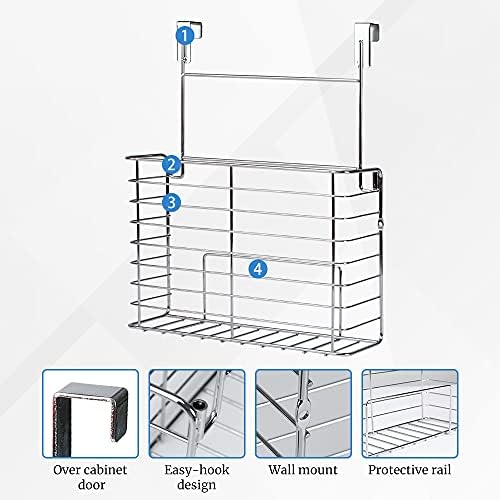 1
2
3
4

Over cabinet door

Easy-hook design

Wall mount

Protective rail