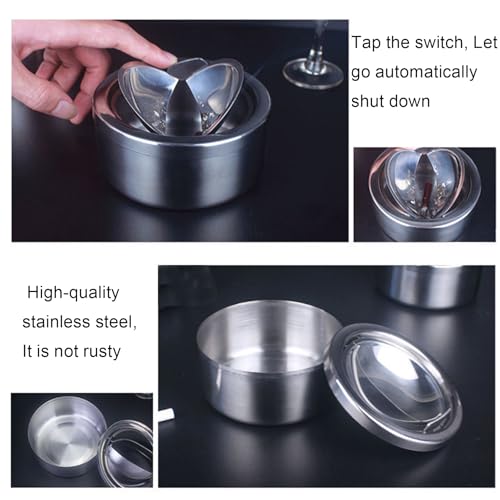 Tap the switch, Let go automatically shut down

High-quality stainless steel, It is not rusty