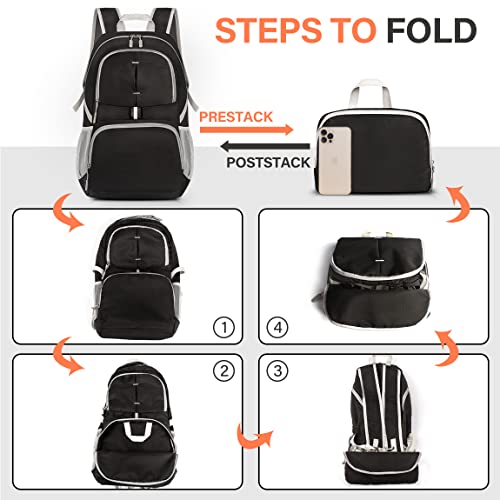 STEPS TO FOLD

PRESTACK

POSTSTACK

①

④

②

③