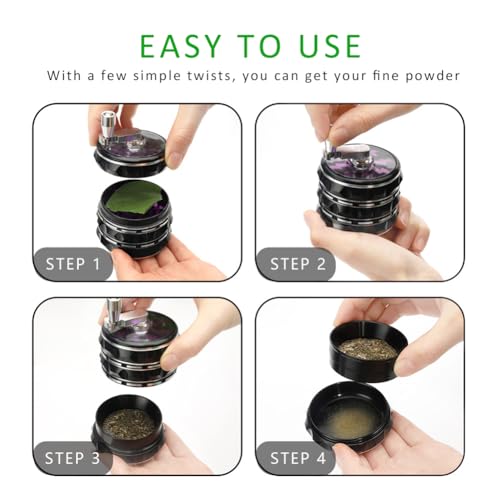 EASY TO USE

With a few simple twists, you can get your fine powder

STEP 1

STEP 2

STEP 3

STEP 4