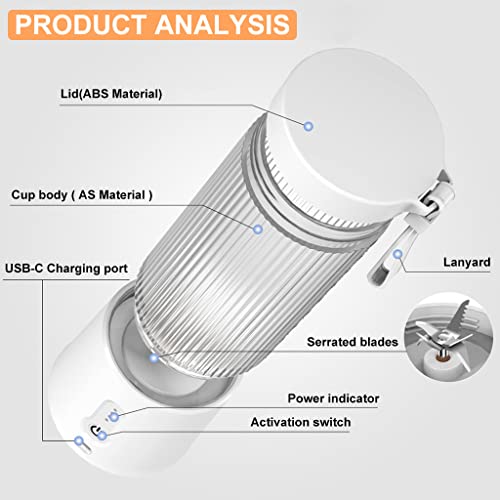 PRODUCT ANALYSIS

Lid(ABS Material)

Cup body ( AS Material )

USB-C Charging port

Lanyard

Serrated blades

Power indicator

Activation switch