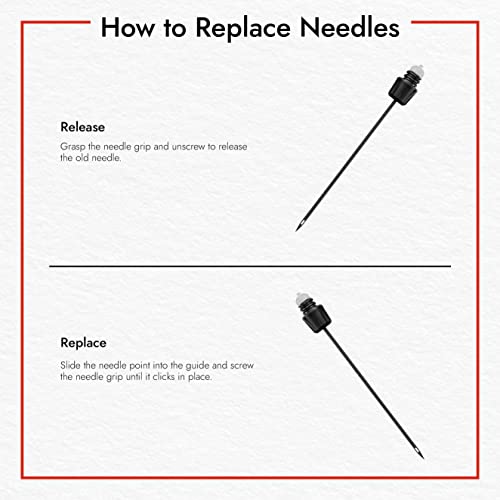 How to Replace Needles

Release

Grasp the needle grip and unscrew to release the old needle.

Replace

Slide the needle point into the guide and screw the needle grip until it clicks in place.