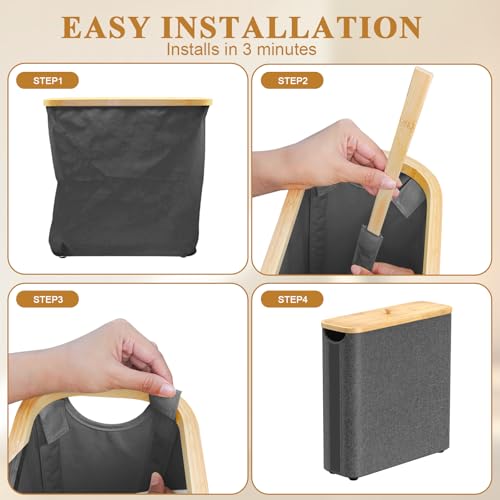 EASY INSTALLATION
Installs in 3 minutes

STEP1

STEP2

STEP3

STEP4