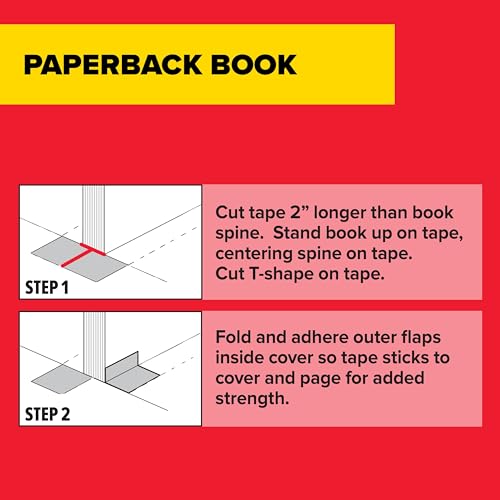 PAPERBACK BOOK

STEP 1

Cut tape 2” longer than book spine. Stand book up on tape, centering spine on tape. Cut T-shape on tape.

STEP 2

Fold and adhere outer flaps inside cover so tape sticks to cover and page for added strength.