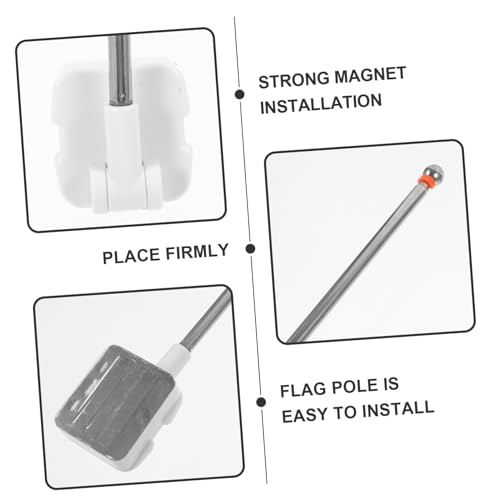 STRONG MAGNET INSTALLATION

PLACE FIRMLY

FLAG POLE IS EASY TO INSTALL