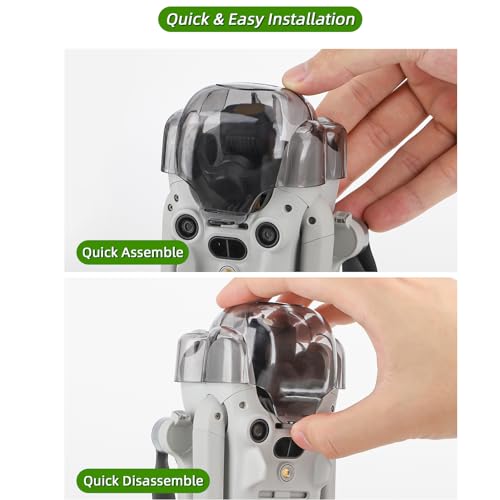 Quick & Easy Installation

Quick Assemble

Quick Disassemble