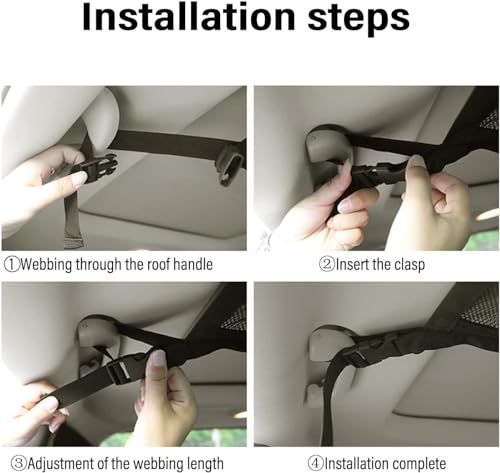 Installation steps

①Webbing through the roof handle

②Insert the clasp

③Adjustment of the webbing length

④Installation complete